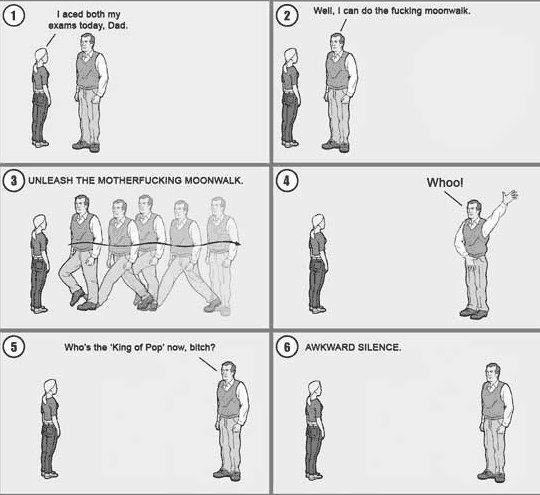 1
I aced both my exams today, Dad.

2
Well, I can do the fucking moonwalk.

3
UNLEASH THE MOTHERFUCKING MOONWALK.

4
Whoo!

5
Who's the 'King of Pop' now, bitch?

6
AWKWARD SILENCE.